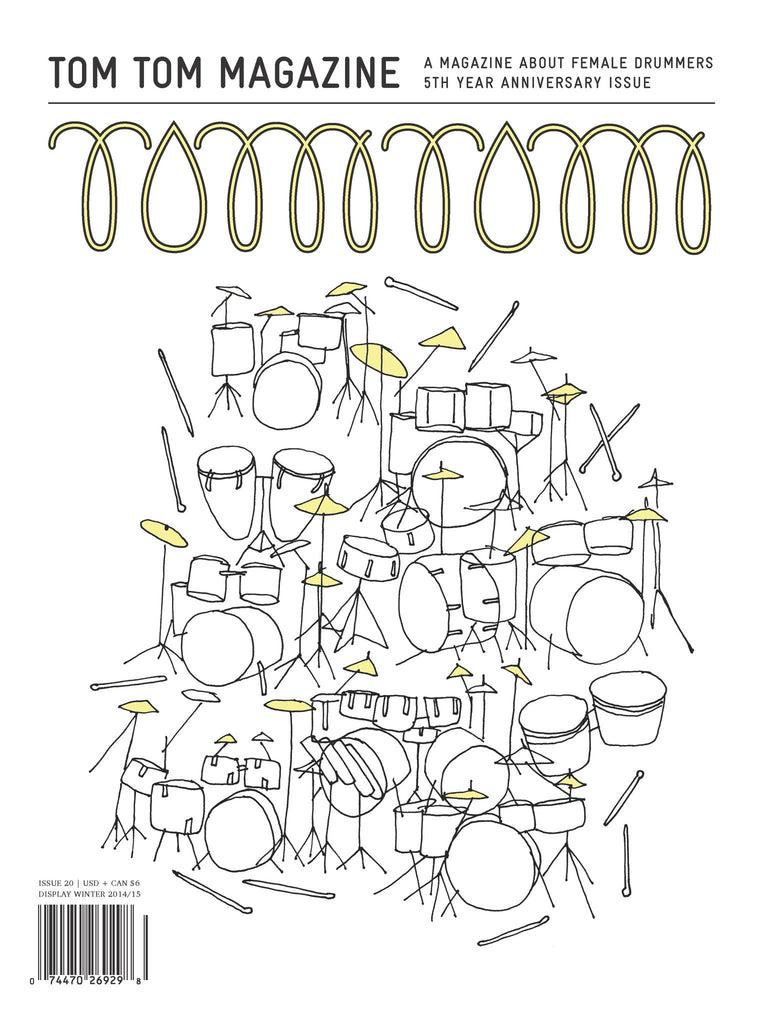 TOM TOM MAGAZINE

A MAGAZINE ABOUT FEMALE DRUMMERS
5TH YEAR ANNIVERSARY ISSUE

TOM TOM

ISSUE 20 | USD + CAN $6
DISPLAY WINTER 2014/15

0 74470 26929 8